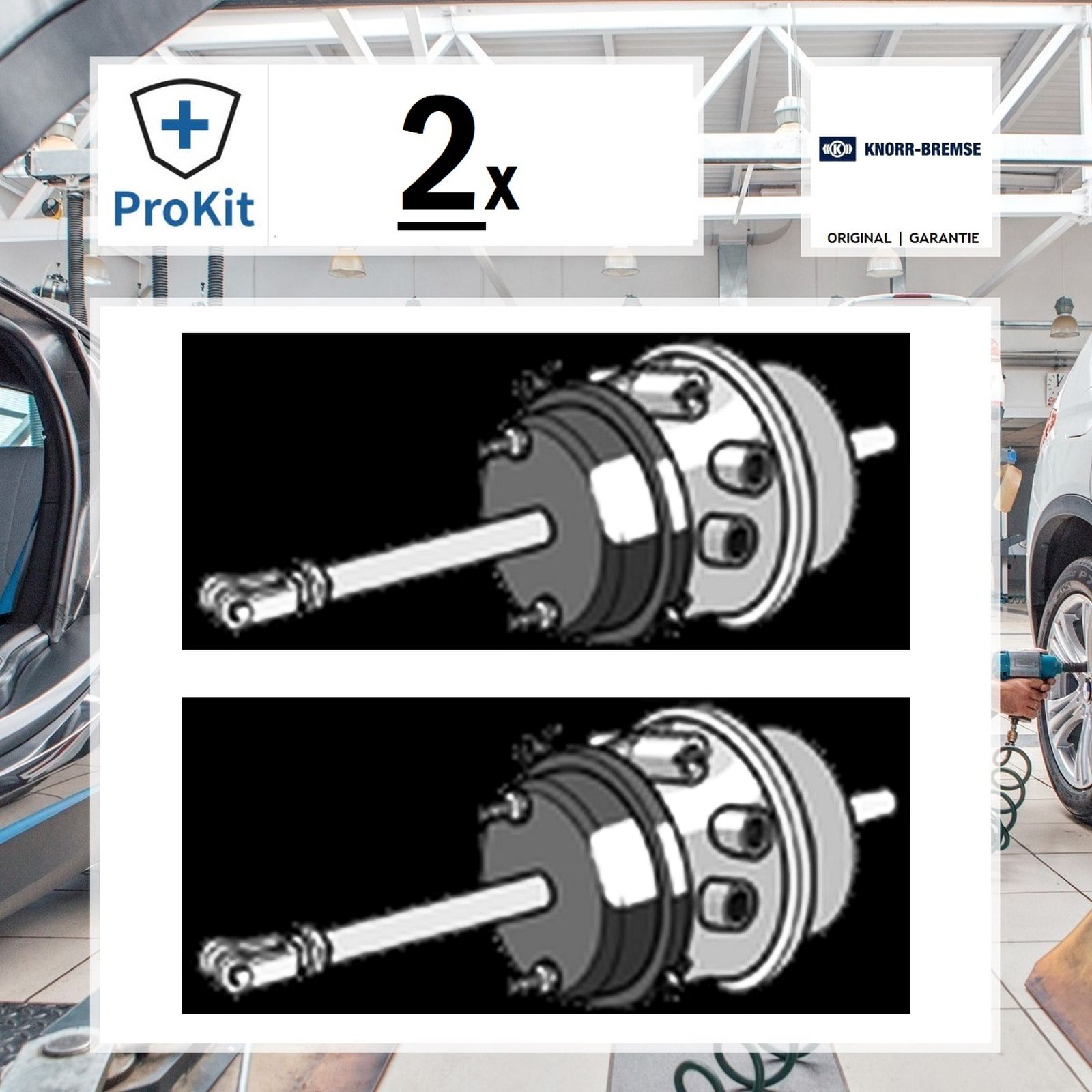 ProKit

2x

KNORR-BREMSE

ORIGINAL | GARANTIE